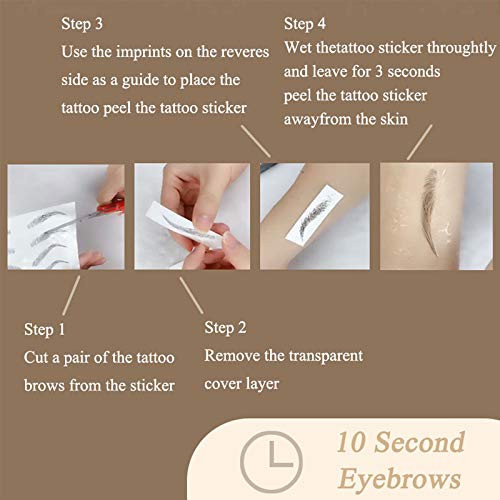 Step 3
Use the imprints on the reveres side as a guide to place the tattoo peel the tattoo sticker

Step 4
Wet thetattoo sticker throughtly and leave for 3 seconds peel the tattoo sticker awayfrom the skin

Step 1
Cut a pair of the tattoo brows from the sticker

Step 2
Remove the transparent cover layer

10 Second Eyebrows