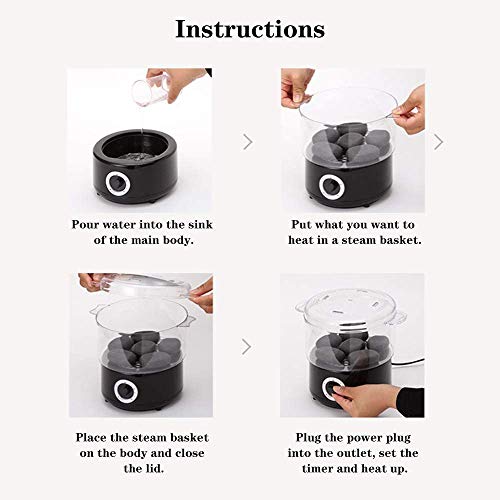 Instructions

Pour water into the sink of the main body.

Put what you want to heat in a steam basket.

Place the steam basket on the body and close the lid.

Plug the power plug into the outlet, set the timer and heat up.