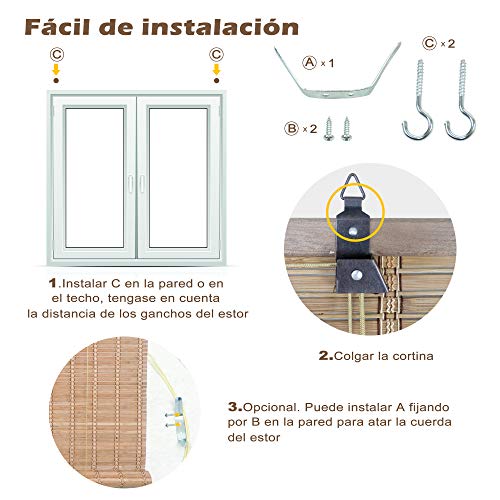 Fácil de instalación

C C

A × 1

C × 2

B × 2

1.Instalar C en la pared o en el techo, tengase en cuenta la distancia de los ganchos del estor

2.Colgar la cortina

3.Opcional. Puede instalar A fijando por B en la pared para atar la cuerda del estor