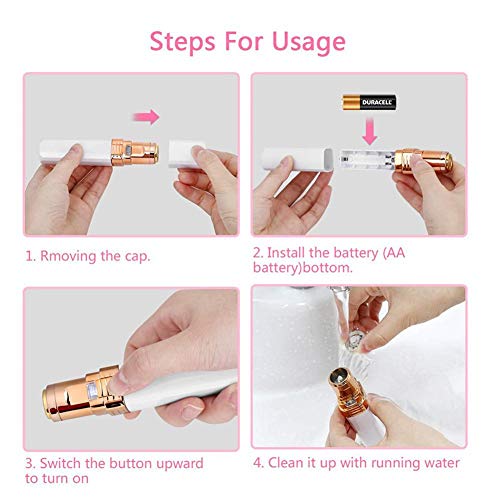 Steps For Usage

DURACELL

1. Rmoving the cap.

2. Install the battery (AA battery)bottom.

3. Switch the button upward to turn on

4. Clean it up with running water