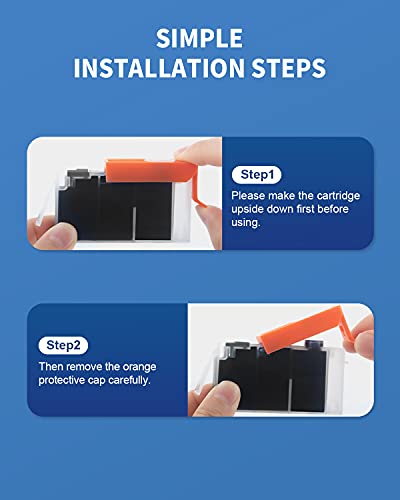 SIMPLE
INSTALLATION STEPS

Step1
Please make the cartridge upside down first before using.

Step2
Then remove the orange protective cap carefully.