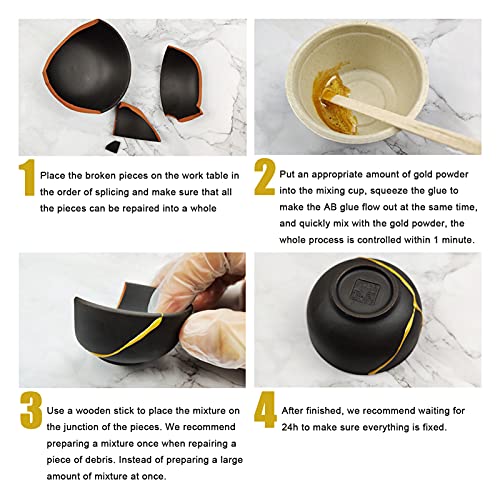 1 Place the broken pieces on the work table in the order of splicing and make sure that all the pieces can be repaired into a whole

2 Put an appropriate amount of gold powder into the mixing cup, squeeze the glue to make the AB glue flow out at the same time, and quickly mix with the gold powder, the whole process is controlled within 1 minute.

3 Use a wooden stick to place the mixture on the junction of the pieces. We recommend preparing a mixture once when repairing a piece of debris. Instead of preparing a large amount of mixture at once.

4 After finished, we recommend waiting for 24h to make sure everything is fixed.