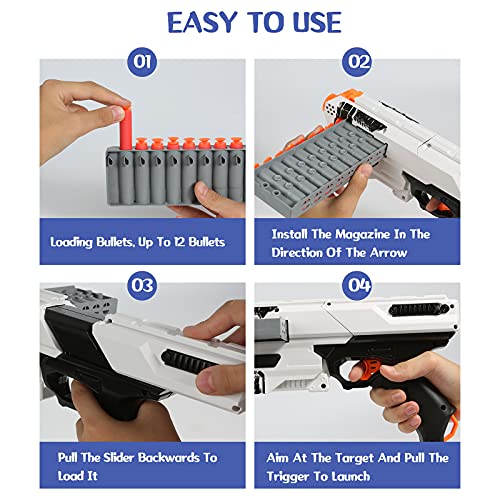 EASY TO USE

01

Loading Bullets, Up To 12 Bullets

02

Install The Magazine In The Direction Of The Arrow

03

Pull The Slider Backwards To Load It

04

Aim At The Target And Pull The Trigger To Launch