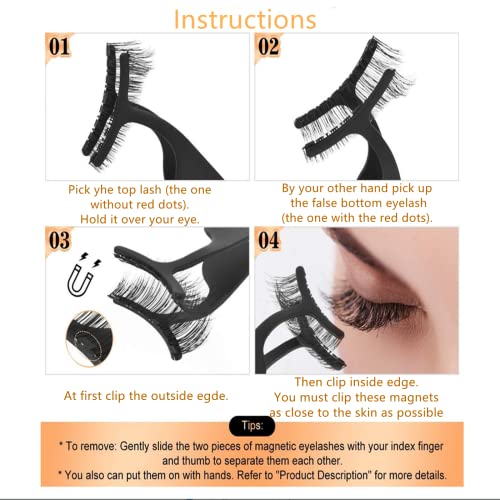 Instructions

01

Pick yhe top lash (the one without red dots).
Hold it over your eye.

02

By your other hand pick up the false bottom eyelash (the one with the red dots).

03

At first clip the outside egde.

04

Then clip inside edge.
You must clip these magnets as close to the skin as possible

Tips:

* To remove: Gently slide the two pieces of magnetic eyelashes with your index finger and thumb to separate them each other.
* You also can put them on with hands. Refer to "Product Description" for more details.