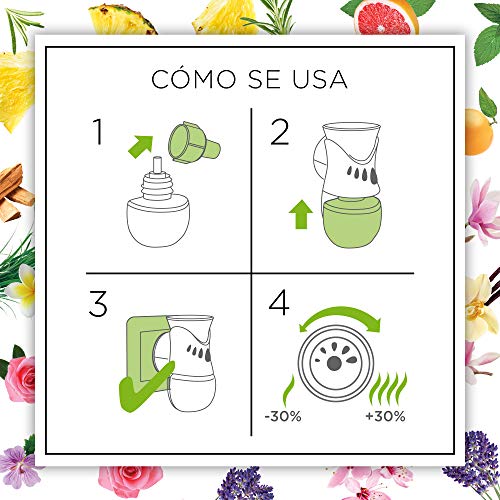 CÓMO SE USA

1

2

3

4

-30%

+30%