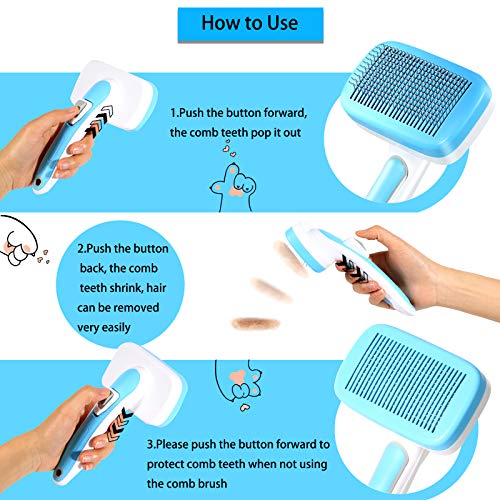 How to Use

1.Push the button forward, the comb teeth pop it out

2.Push the button back, the comb teeth shrink, hair can be removed very easily

3.Please push the button forward to protect comb teeth when not using the comb brush