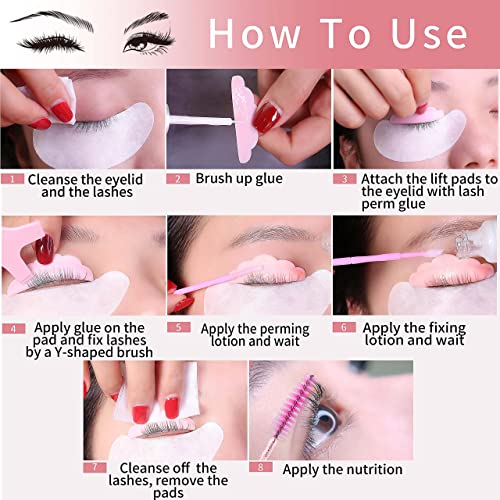 How To Use

1 Cleanse the eyelid and the lashes

2 Brush up glue

3 Attach the lift pads to the eyelid with lash perm glue

4 Apply glue on the pad and fix lashes by a Y-shaped brush

5 Apply the perming lotion and wait

6 Apply the fixing lotion and wait

7 Cleanse off the lashes, remove the pads

8 Apply the nutrition