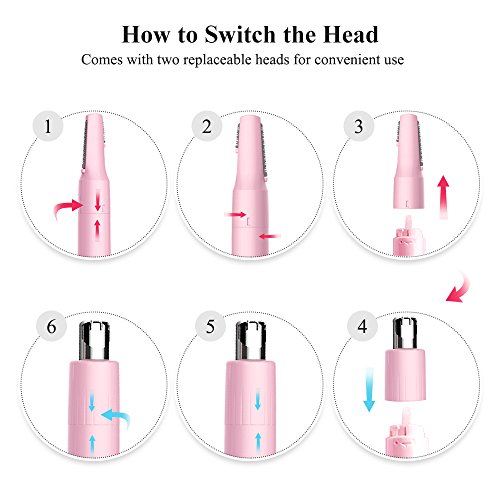 How to Switch the Head

Comes with two replaceable heads for convenient use

1

2

3

6

5

4