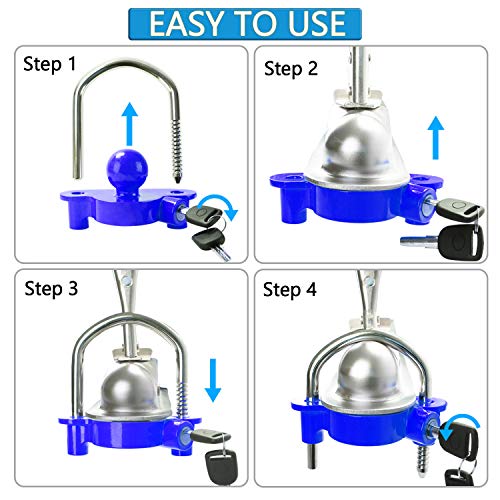 EASY TO USE

Step 1

Step 2

Step 3

Step 4