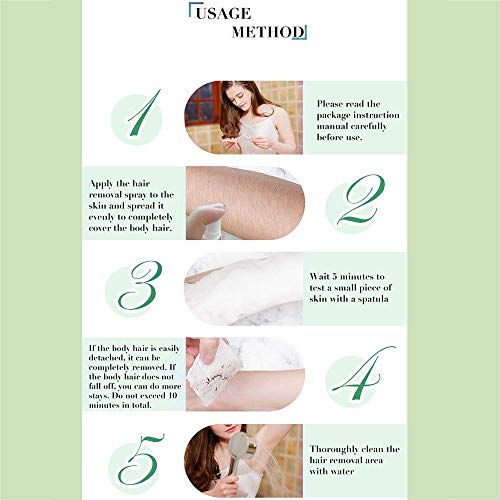 USAGE METHOD

1

Please read the package instruction manual carefully before use.

Apply the hair removal spray to the skin and spread it evenly to completely cover the body hair.

2

3

Wait 5 minutes to test a small piece of skin with a spatula

If the body hair is easily detached, it can be completely removed. If the body hair does not fall off, you can do more stays. Do not exceed 10 minutes in total.

4

5

Thoroughly clean the hair removal area with water