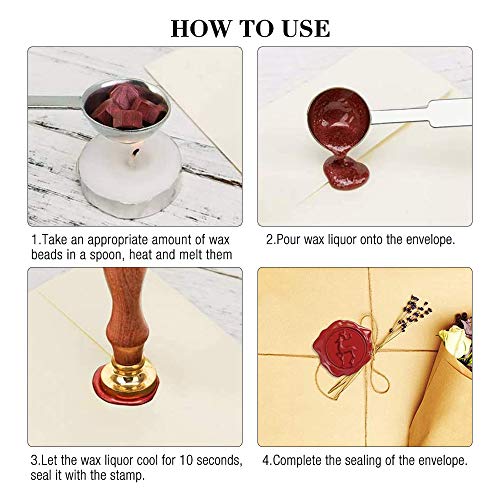 HOW TO USE

1.Take an appropriate amount of wax beads in a spoon, heat and melt them

2.Pour wax liquor onto the envelope.

3.Let the wax liquor cool for 10 seconds, seal it with the stamp.

4.Complete the sealing of the envelope.