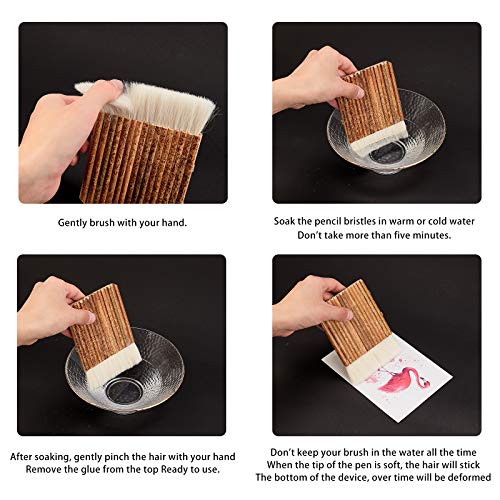 Gently brush with your hand.

Soak the pencil bristles in warm or cold water
Don't take more than five minutes.

After soaking, gently pinch the hair with your hand
Remove the glue from the top Ready to use.

Don't keep your brush in the water all the time
When the tip of the pen is soft, the hair will stick
The bottom of the device, over time will be deformed