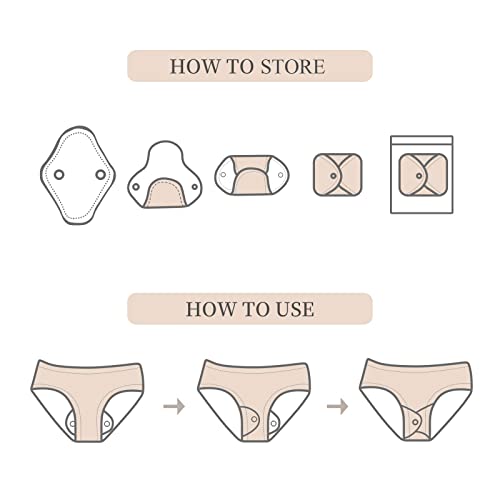 HOW TO STORE

HOW TO USE