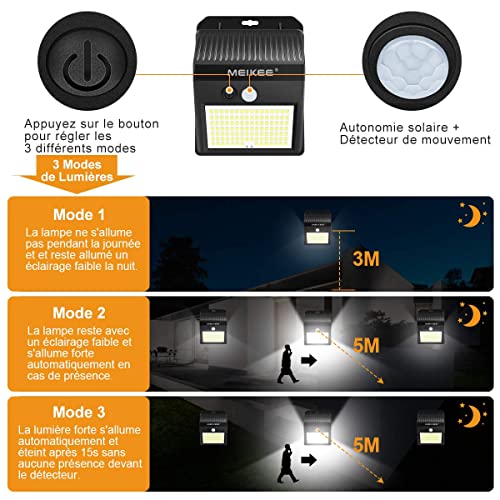 MEIKEE®

Appuyez sur le bouton pour régler les 3 différents modes

Autonomie solaire + Détecteur de mouvement

3 Modes de Lumières

Mode 1
La lampe ne s'allume pas pendant la journée et et reste allumé un éclairage faible la nuit.

3M

Mode 2
La lampe reste avec un éclairage faible et s'allume forte automatiquement en cas de présence.

5M

Mode 3
La lumière forte s'allume automatiquement et éteint après 15s sans aucune présence devant le détecteur.

5M