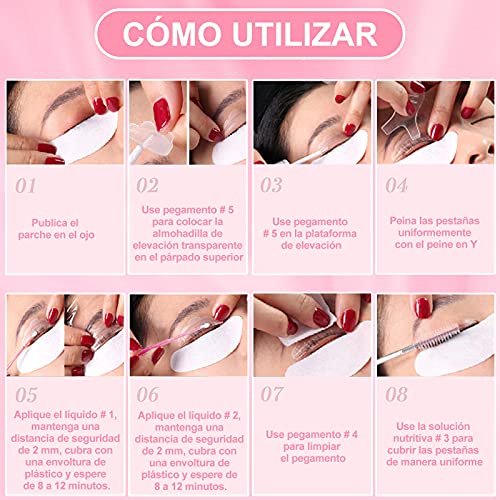 CÓMO UTILIZAR

01

Publica el parche en el ojo

02

Use pegamento # 5 para colocar la almohadilla de elevación transparente en el párpado superior

03

Use pegamento # 5 en la plataforma de elevación

04

Peina las pestañas uniformemente con el peine en Y

05

Aplique el líquido # 1, mantenga una distancia de seguridad de 2 mm, cubra con una envoltura de plástico y espere de 8 a 12 minutos.

06

Aplique el líquido # 2, mantenga una distancia de seguridad de 2 mm, cubra con una envoltura de plástico y espere de 8 a 12 minutos.

07

Use pegamento # 4 para limpiar el pegamento

08

Use la solución nutritiva # 3 para cubrir las pestañas de manera uniforme