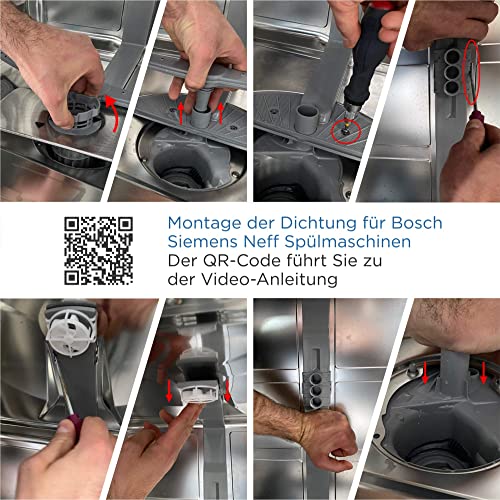 Montage der Dichtung für Bosch Siemens Neff Spülmaschinen
Der QR-Code führt Sie zu der Video-Anleitung