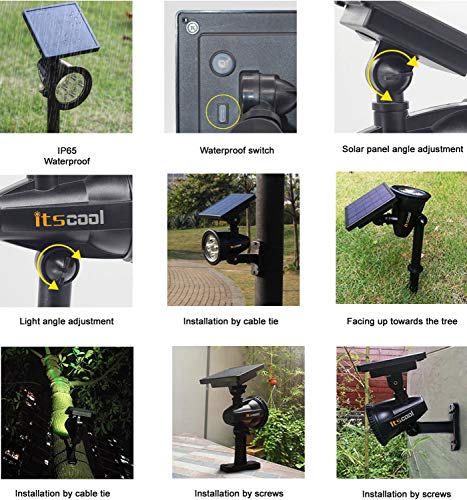 IP65
Waterproof

Waterproof switch

Solar panel angle adjustment

itscool

Light angle adjustment

Installation by cable tie

Facing up towards the tree

Installation by cable tie

Installation by screws

itscool

Installation by screws