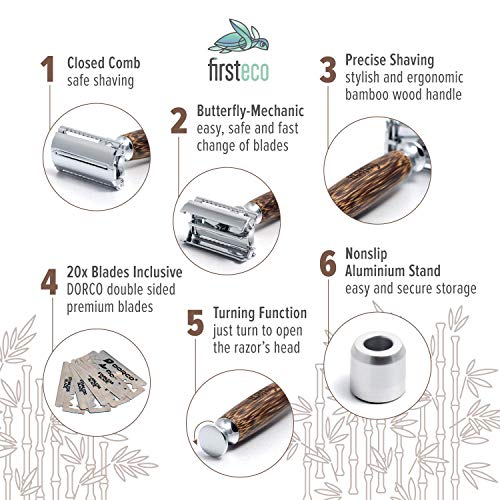 firsteco

1 Closed Comb
safe shaving

2 Butterfly-Mechanic
easy, safe and fast change of blades

3 Precise Shaving
stylish and ergonomic bamboo wood handle

4 20x Blades Inclusive
DORCO double sided premium blades

DORCO

5 Turning Function
just turn to open the razor's head

6 Nonslip
Aluminium Stand
easy and secure storage