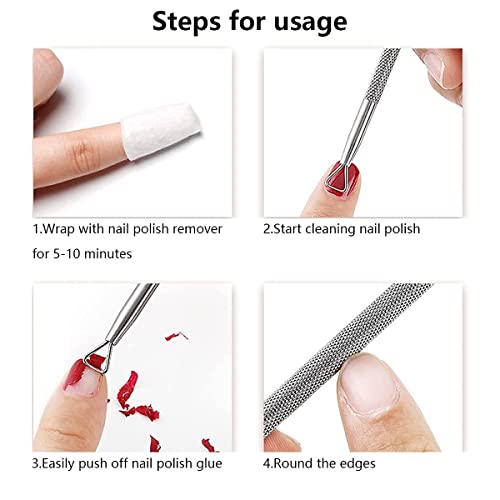 Steps for usage

1.Wrap with nail polish remover for 5-10 minutes

2.Start cleaning nail polish

3.Easily push off nail polish glue

4.Round the edges