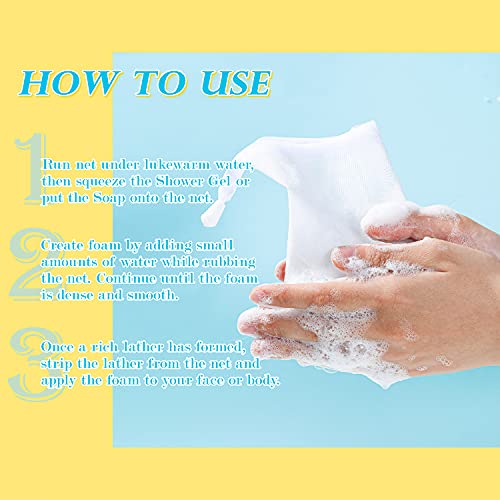 HOW TO USE

1 Run net under lukewarm water, then squeeze the Shower Gel or put the Soap onto the net.

2 Create foam by adding small amounts of water while rubbing the net. Continue until the foam is dense and smooth.

3 Once a rich lather has formed, strip the lather from the net and apply the foam to your face or body.