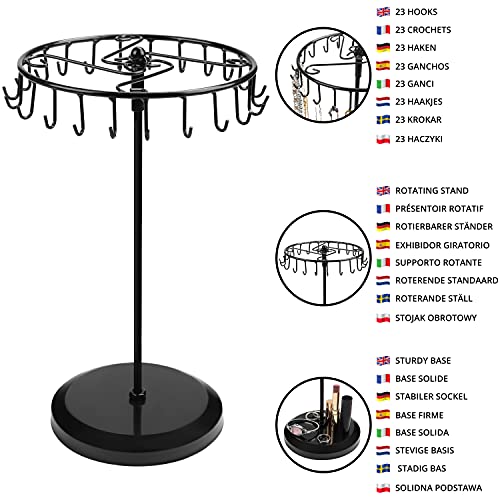 23 HOOKS
23 CROCHETS
23 HAKEN
23 GANCHOS
23 GANCI
23 HAAKJES
23 KROKAR
23 HACZYKI

ROTATING STAND
PRÉSENTOIR ROTATIF
ROTIERBARER STÄNDER
EXHIBIDOR GIRATORIO
SUPPORTO ROTANTE
ROTERENDE STANDAARD
ROTERANDE STÄLL
STOJAK OBROTOWY

STURDY BASE
BASE SOLIDE
STABILER SOCKEL
BASE FIRME
BASE SOLIDA
STEVIGE BASIS
STADIG BAS
SOLIDNA PODSTAWA