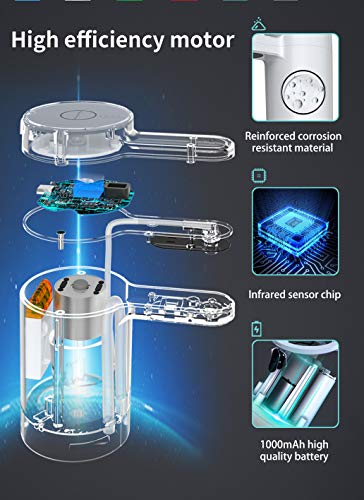 High efficiency motor

Reinforced corrosion resistant material

Infrared sensor chip

1000mAh high quality battery