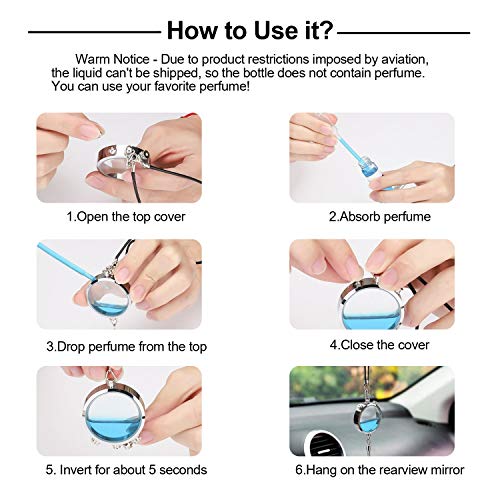 How to Use it?

Warm Notice - Due to product restrictions imposed by aviation, the liquid can't be shipped, so the bottle does not contain perfume. You can use your favorite perfume!

1.Open the top cover

2.Absorb perfume

3.Drop perfume from the top

4.Close the cover

5. Invert for about 5 seconds

6.Hang on the rearview mirror