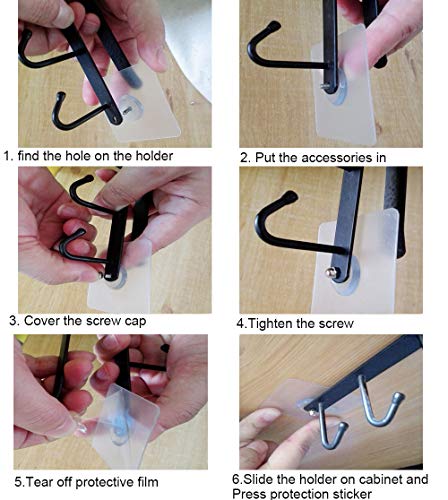 1. find the hole on the holder

2. Put the accessories in

3. Cover the screw cap

4.Tighten the screw

5.Tear off protective film

6.Slide the holder on cabinet and Press protection sticker