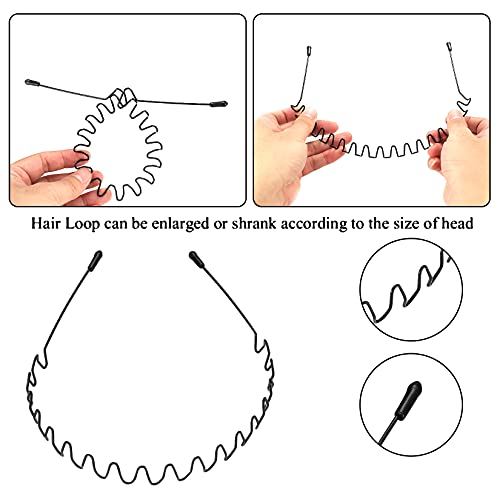 Hair Loop can be enlarged or shrank according to the size of head