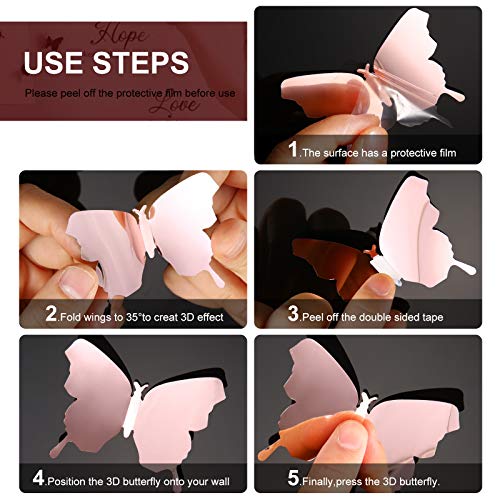 Hope

USE STEPS

Please peel off the protective film before use

Love

1.The surface has a protective film

2.Fold wings to 35°to creat 3D effect

3.Peel off the double sided tape

4.Position the 3D butterfly onto your wall

5.Finally,press the 3D butterfly.