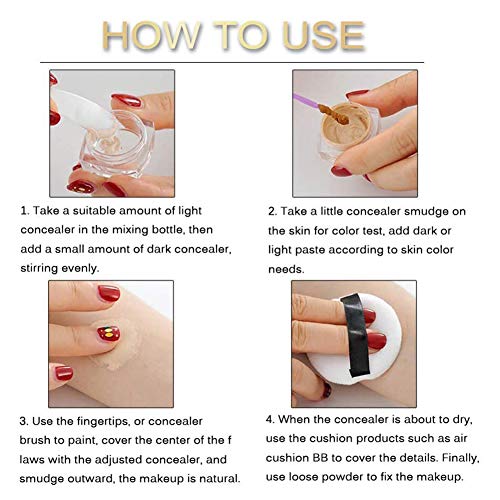 HOW TO USE

1. Take a suitable amount of light concealer in the mixing bottle, then add a small amount of dark concealer, stirring evenly.

2. Take a little concealer smudge on the skin for color test, add dark or light paste according to skin color needs.

3. Use the fingertips, or concealer brush to paint, cover the center of the f laws with the adjusted concealer, and smudge outward, the makeup is natural.

4. When the concealer is about to dry, use the cushion products such as air cushion BB to cover the details. Finally, use loose powder to fix the makeup.