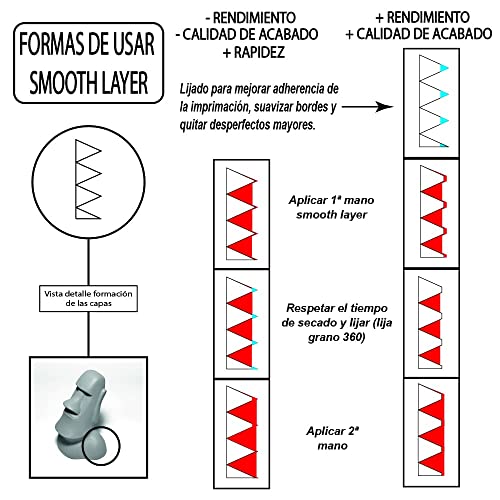 FORMAS DE USAR SMOOTH LAYER

- RENDIMIENTO
- CALIDAD DE ACABADO
+ RAPIDEZ

+ RENDIMIENTO
+ CALIDAD DE ACABADO

Lijado para mejorar adherencia de la imprimación, suavizar bordes y quitar desperfectos mayores.

Vista detalle formación de las capas

Aplicar 1ª mano smooth layer

Respetar el tiempo de secado y lijar (lija grano 360)

Aplicar 2ª mano