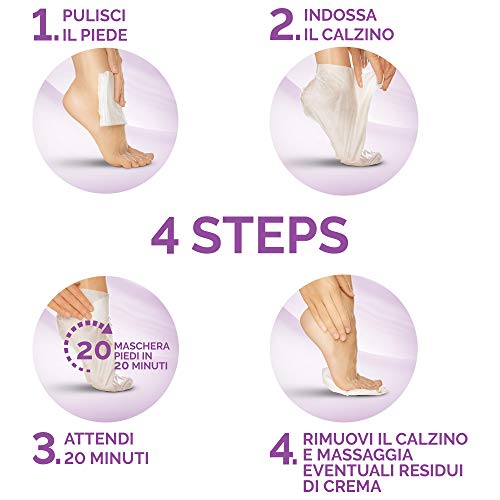 1. PULISCI IL PIEDE

2. INDOSSA IL CALZINO

4 STEPS

20 MASCHERA PIEDI IN 20 MINUTI

3. ATTENDI 20 MINUTI

4. RIMUOVI IL CALZINO E MASSAGGIA EVENTUALI RESIDUI DI CREMA