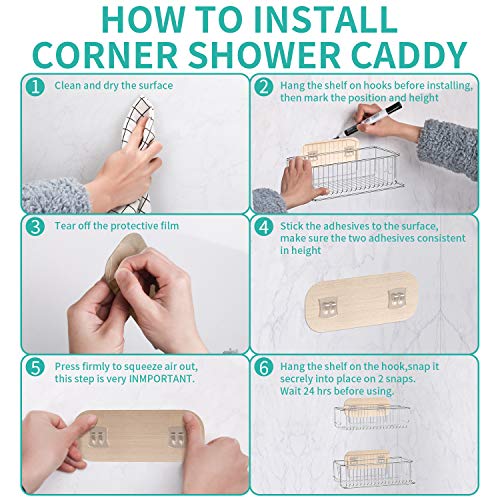 HOW TO INSTALL CORNER SHOWER CADDY

1 Clean and dry the surface

2 Hang the shelf on hooks before installing, then mark the position and height

3 Tear off the protective film

4 Stick the adhesives to the surface, make sure the two adhesives consistent in height

5 Press firmly to squeeze air out, this step is very INMPORTANT.

6 Hang the shelf on the hook,snap it secrely into place on 2 snaps. Wait 24 hrs before using.