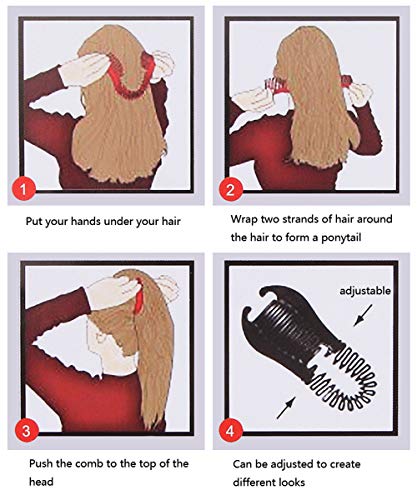 1

Put your hands under your hair

2

Wrap two strands of hair around the hair to form a ponytail

3

Push the comb to the top of the head

adjustable

4

Can be adjusted to create different looks