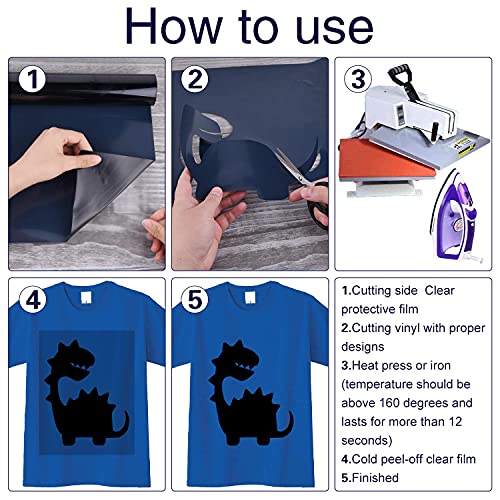 How to use

1

2

3

4

5

1.Cutting side  Clear protective film
2.Cutting vinyl with proper designs
3.Heat press or iron (temperature should be above 160 degrees and lasts for more than 12 seconds)
4.Cold peel-off clear film
5.Finished