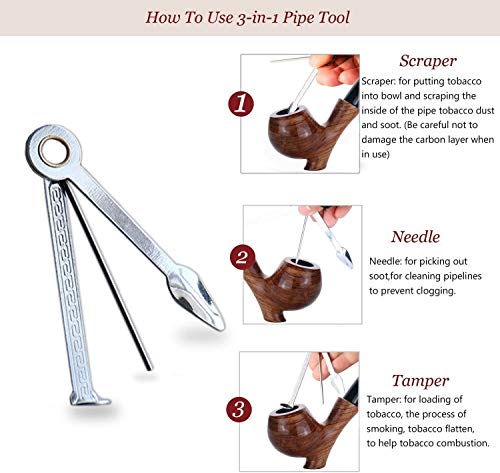 How To Use 3-in-1 Pipe Tool

1

Scraper

Scraper: for putting tobacco into bowl and scraping the inside of the pipe tobacco dust and soot. (Be careful not to damage the carbon layer when in use)

2

Needle

Needle: for picking out soot,for cleaning pipelines to prevent clogging.

3

Tamper

Tamper: for loading of tobacco, the process of smoking, tobacco flatten, to help tobacco combustion.