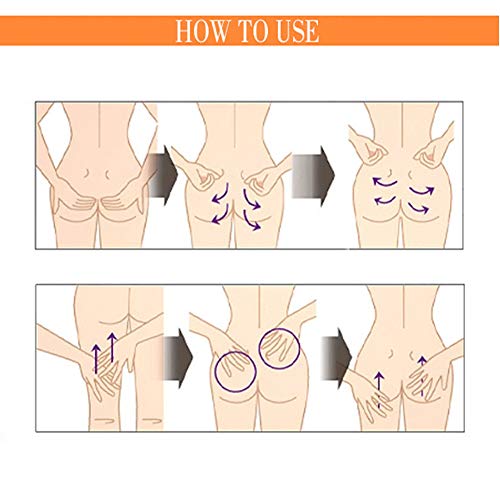 HOW TO USE