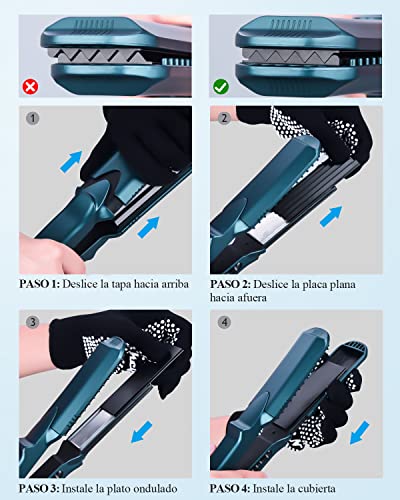 1

2

PASO 1: Deslice la tapa hacia arriba

PASO 2: Deslice la placa plana hacia afuera

3

4

PASO 3: Instale la plato ondulado

PASO 4: Instale la cubierta