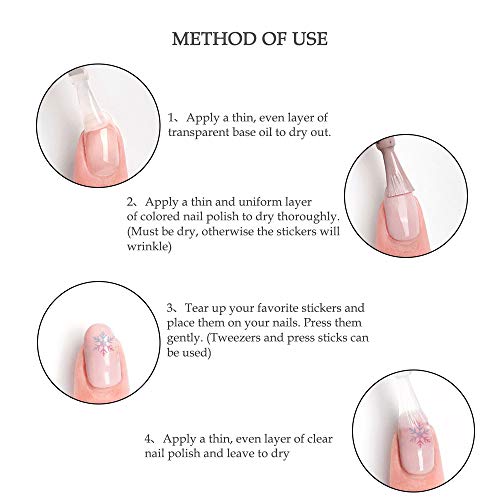 METHOD OF USE

1、Apply a thin, even layer of transparent base oil to dry out.

2、Apply a thin and uniform layer of colored nail polish to dry thoroughly. (Must be dry, otherwise the stickers will wrinkle)

3、Tear up your favorite stickers and place them on your nails. Press them gently. (Tweezers and press sticks can be used)

4、Apply a thin, even layer of clear nail polish and leave to dry