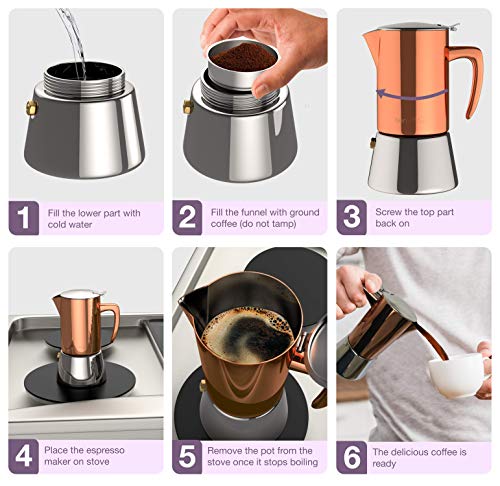 1 Fill the lower part with cold water

2 Fill the funnel with ground coffee (do not tamp)

3 Screw the top part back on

4 Place the espresso maker on stove

5 Remove the pot from the stove once it stops boiling

6 The delicious coffee is ready