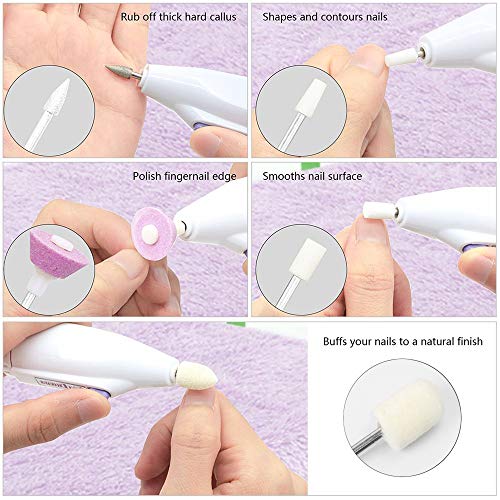 Rub off thick hard callus

Shapes and contours nails

Polish fingernail edge

Smooths nail surface

Buffs your nails to a natural finish