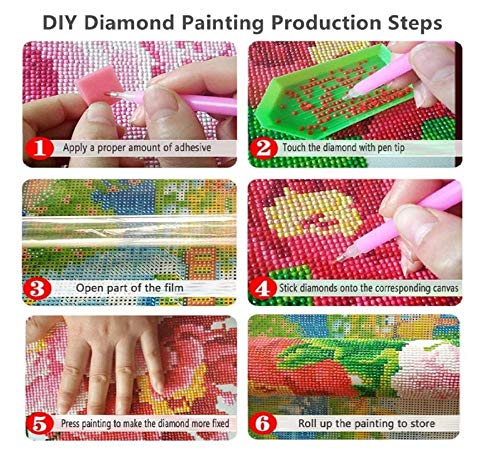 DIY Diamond Painting Production Steps

1 Apply a proper amount of adhesive

2 Touch the diamond with pen tip

3 Open part of the film

4 Stick diamonds onto the corresponding canvas

5 Press painting to make the diamond more fixed

6 Roll up the painting to store