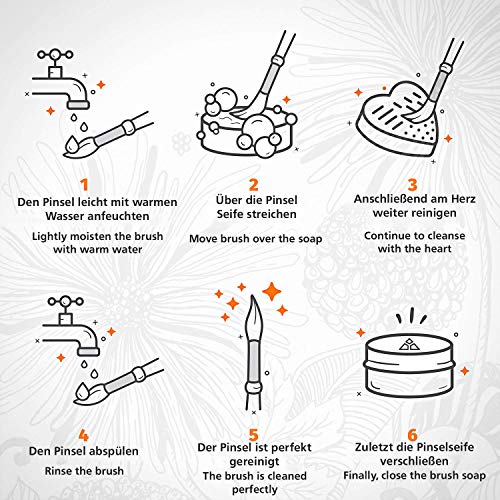 1
Den Pinsel leicht mit warmen Wasser anfeuchten

Lightly moisten the brush with warm water

2
Über die Pinsel Seife streichen

Move brush over the soap

3
Anschließend am Herz weiter reinigen

Continue to cleanse with the heart

4
Den Pinsel abspülen

Rinse the brush

5
Der Pinsel ist perfekt gereinigt

The brush is cleaned perfectly

6
Zuletzt die Pinselseife verschließen

Finally, close the brush soap