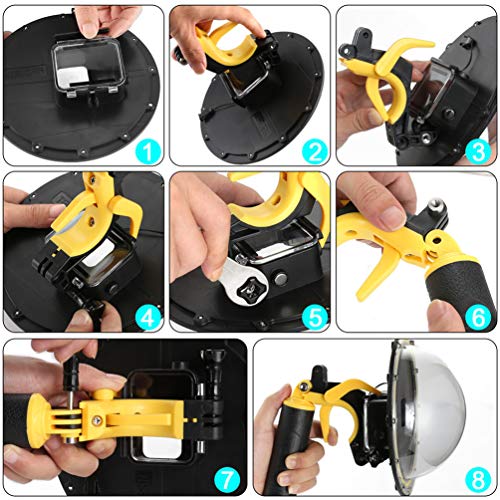 1
2
3
4
5
6
7
8