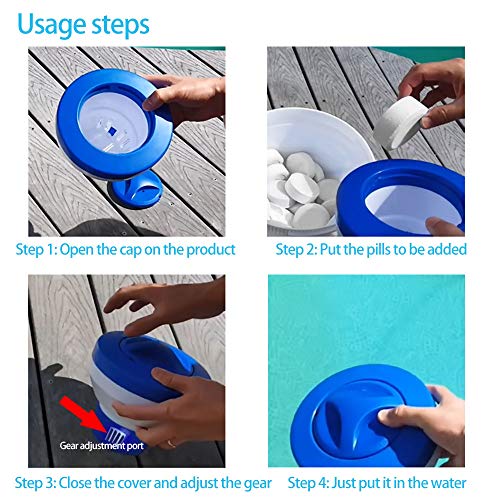 Usage steps

Step 1: Open the cap on the product

Step 2: Put the pills to be added

Gear adjustment port

Step 3: Close the cover and adjust the gear

Step 4: Just put it in the water