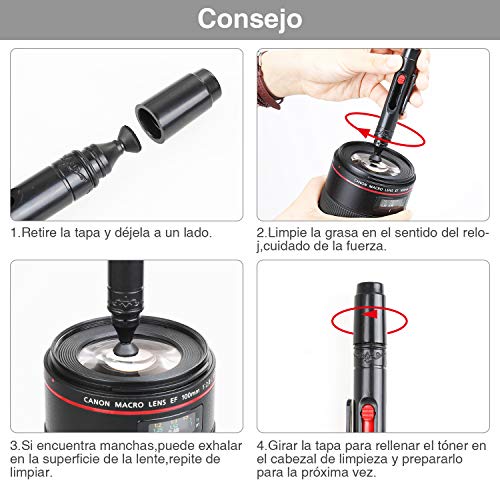 Consejo

CANON MACRO LENS EF 100mm

1.Retire la tapa y déjela a un lado.

2.Limpie la grasa en el sentido del reloj,cuidado de la fuerza.

CANON MACRO LENS EF 100mm 1:2.8

3.Si encuentra manchas,puede exhalar en la superficie de la lente,repite de limpiar.

4.Girar la tapa para rellenar el tóner en el cabezal de limpieza y prepararlo para la próxima vez.