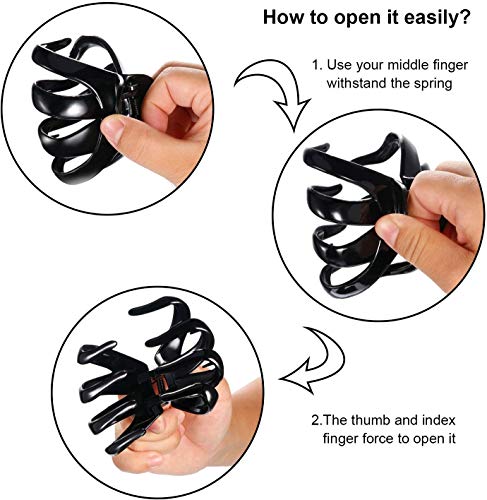 How to open it easily?

1. Use your middle finger withstand the spring

2.The thumb and index finger force to open it