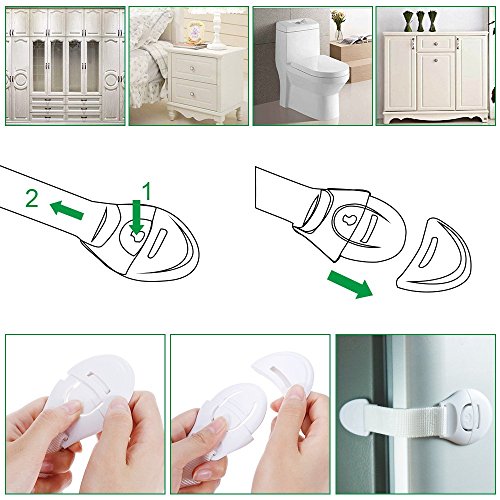 2

1