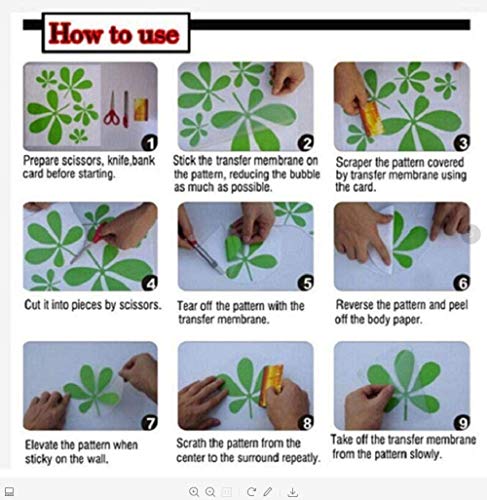 How to use

1
Prepare scissors, knife,bank card before starting.

2
Stick the transfer membrane on the pattern, reducing the bubble as much as possible.

3
Scraper the pattern covered by transfer membrane using the card.

4
Cut it into pieces by scissors.

5
Tear off the pattern with the transfer membrane.

6
Reverse the pattern and peel off the body paper.

7
Elevate the pattern when sticky on the wall.

8
Scrath the pattern from the center to the surround repeatly.

9
Take off the transfer membrane from the pattern slowly.